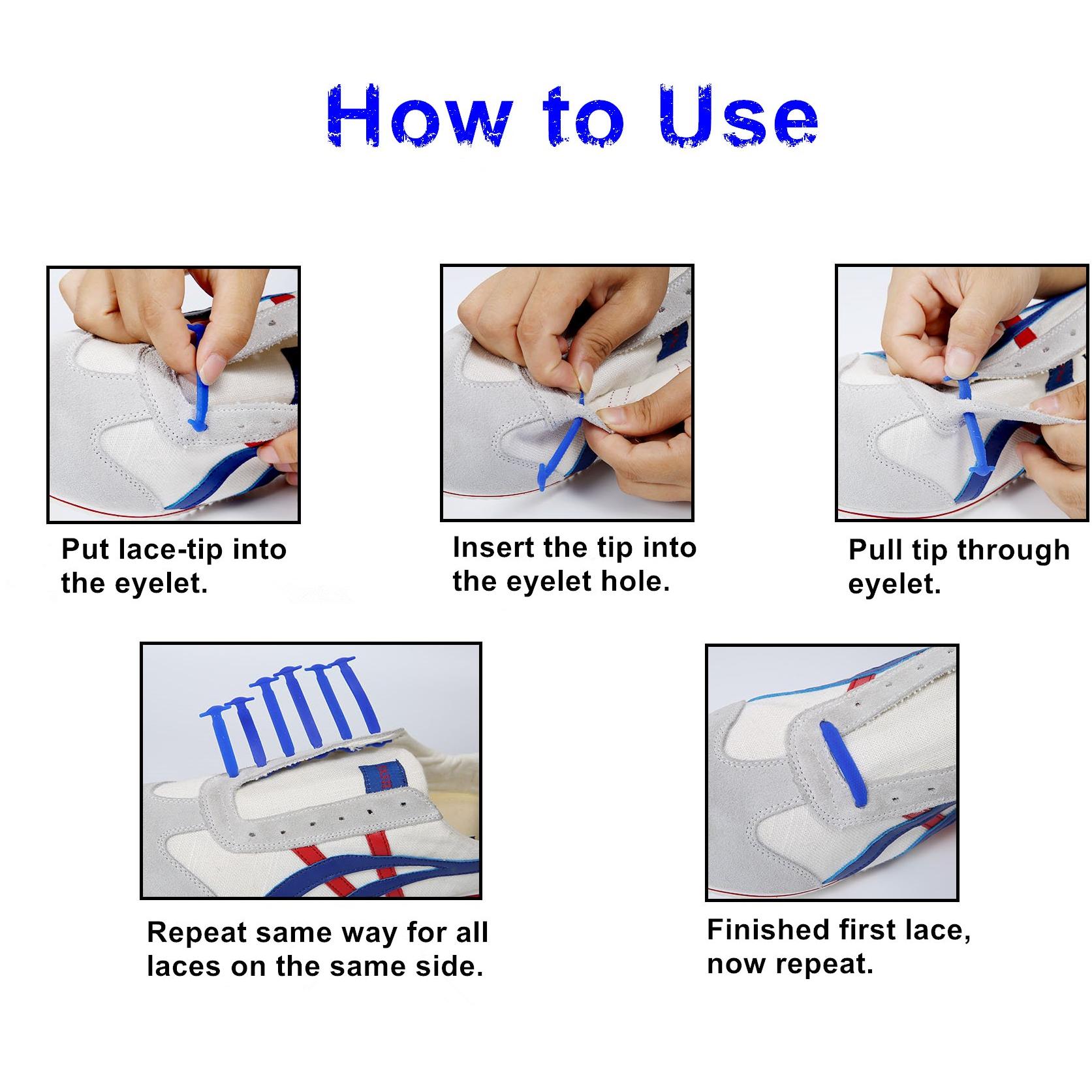 How to Use

Put lace-tip into the eyelet.

Insert the tip into the eyelet hole.

Pull tip through eyelet.

Repeat same way for all laces on the same side.

Finished first lace, now repeat.