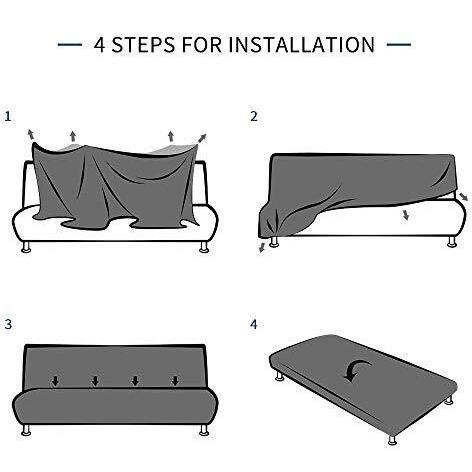 4 STEPS FOR INSTALLATION

1

2

3

4