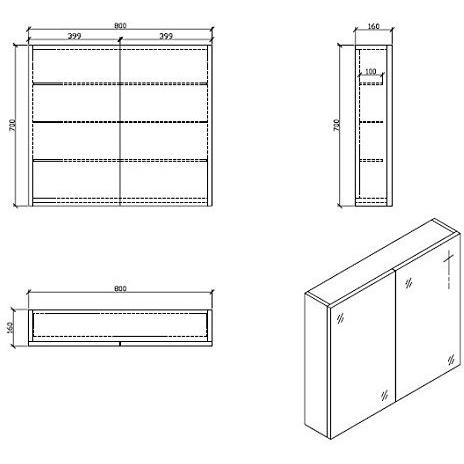 800
399
399
700
160
100
700
800
160