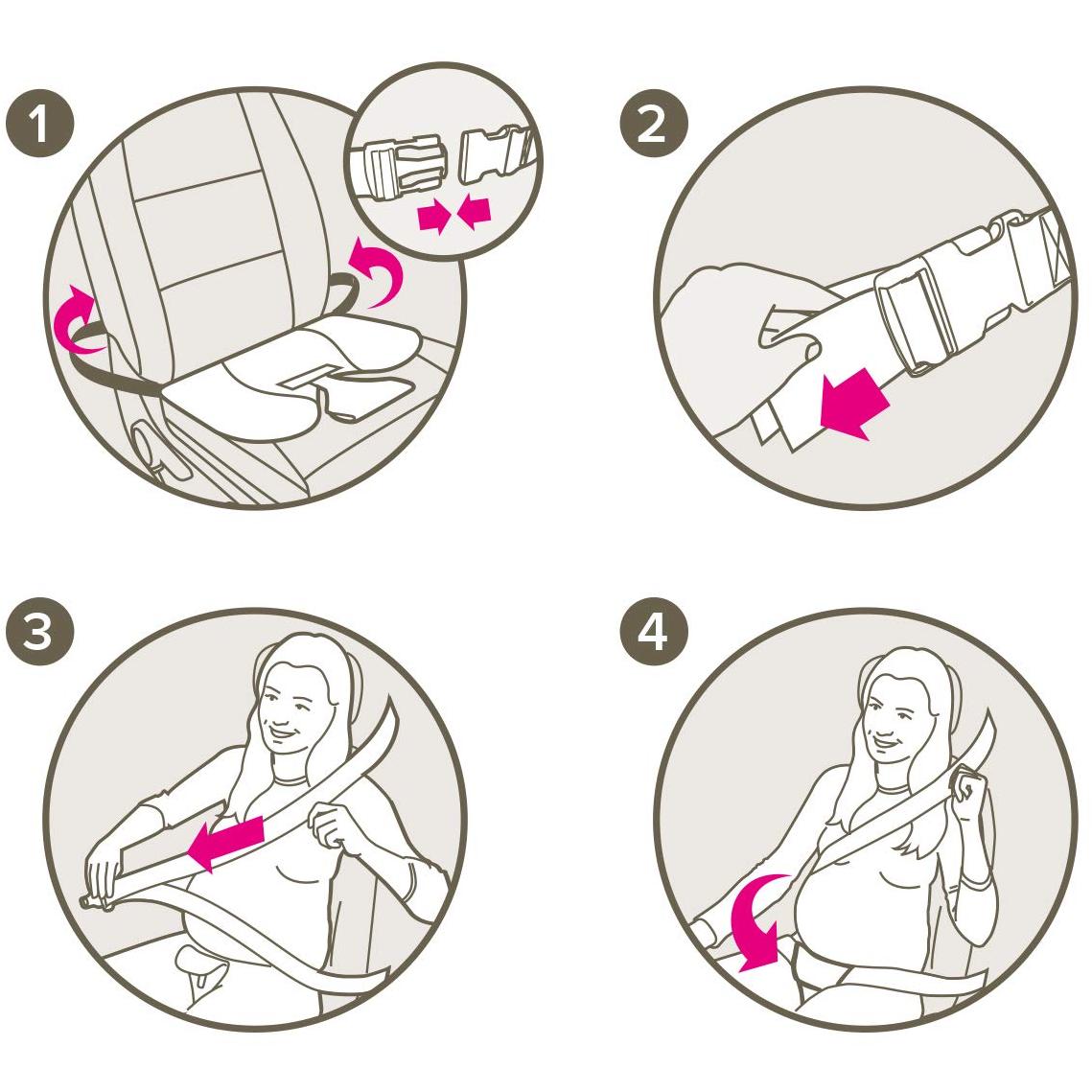 1

2

3

4