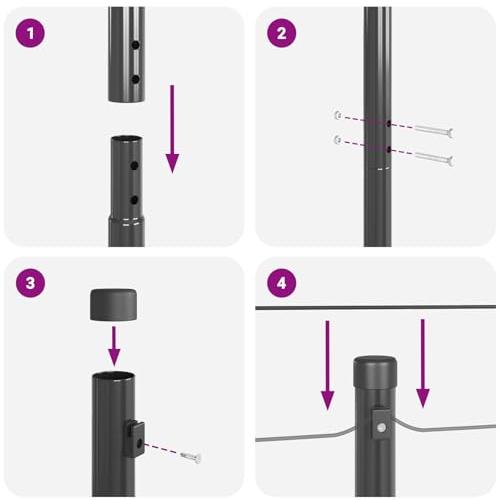 1

2

3

4