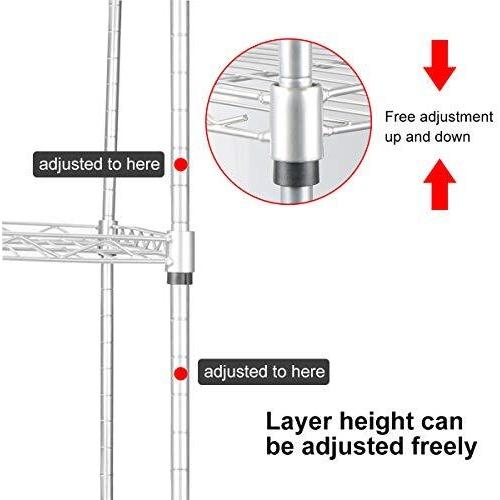 Free adjustment up and down

adjusted to here

adjusted to here

Layer height can be adjusted freely