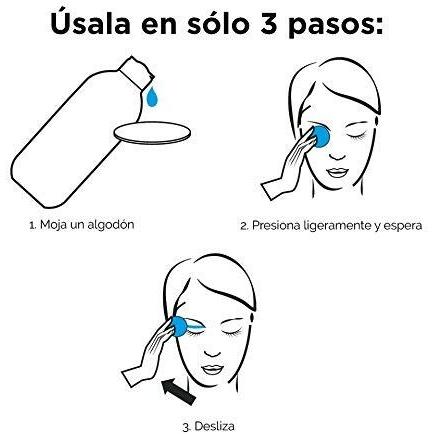 Úsala en sólo 3 pasos:

1. Moja un algodón

2. Presiona ligeramente y espera

3. Desliza