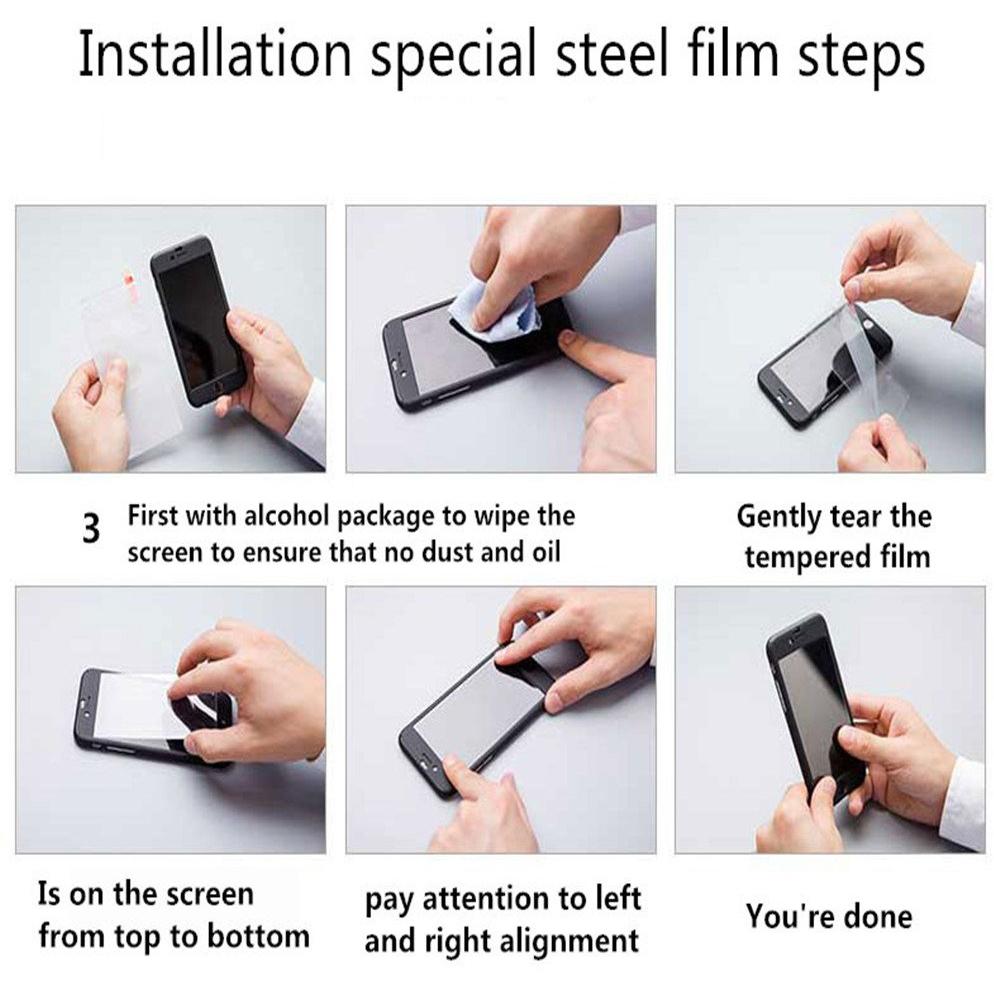 Installation special steel film steps

3 First with alcohol package to wipe the screen to ensure that no dust and oil

Gently tear the tempered film

Is on the screen from top to bottom

pay attention to left and right alignment

You're done