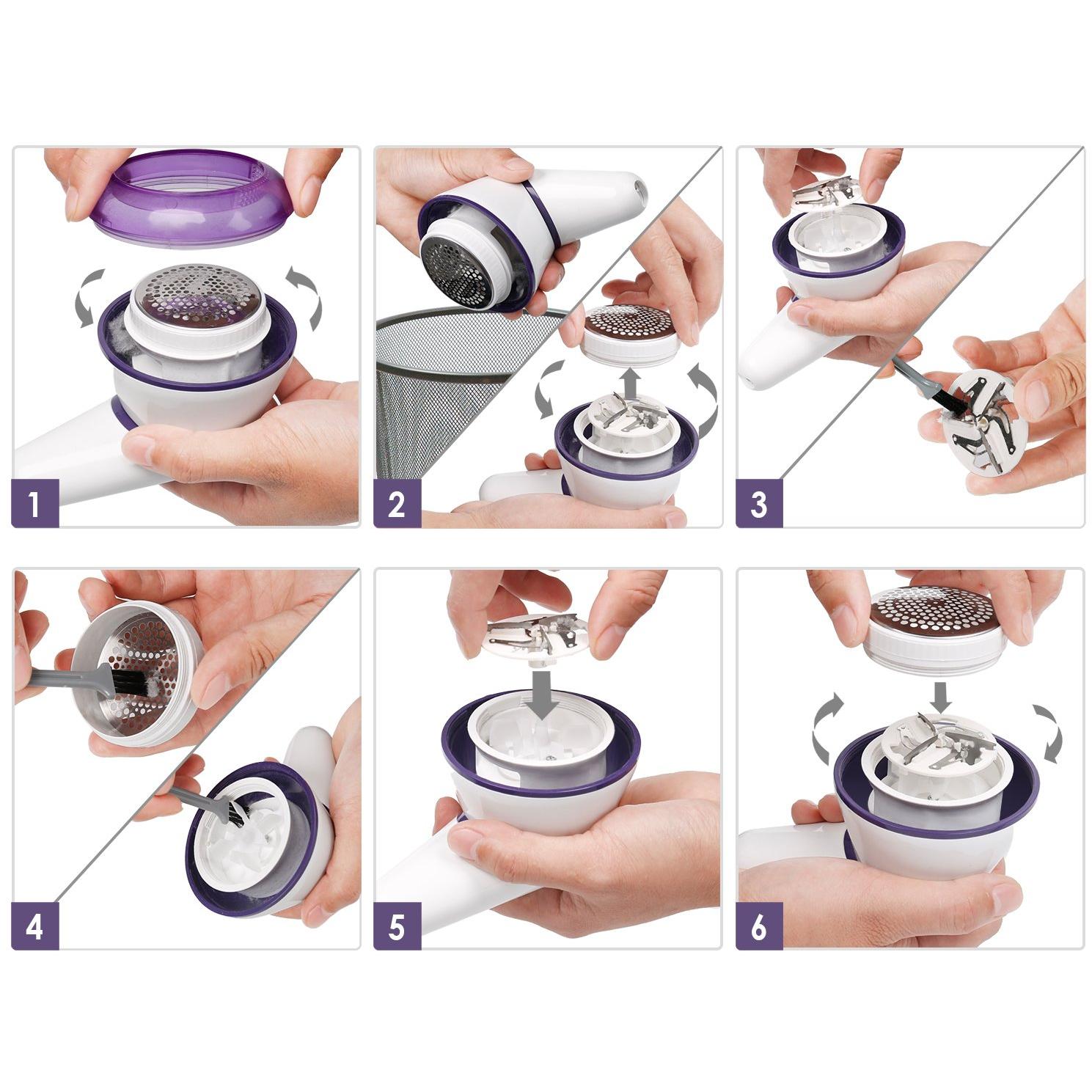 1

2

3

4

5

6