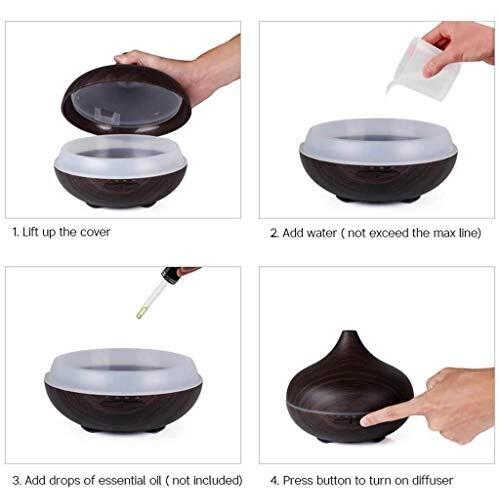 1. Lift up the cover

2. Add water ( not exceed the max line)

3. Add drops of essential oil ( not included)

4. Press button to turn on diffuser