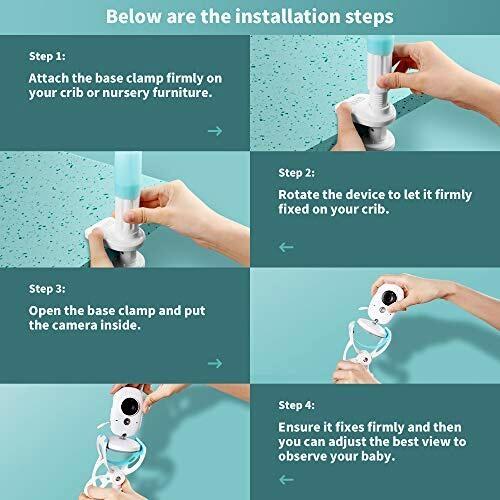 Below are the installation steps

Step 1:

Attach the base clamp firmly on your crib or nursery furniture.

→

Step 2:

Rotate the device to let it firmly fixed on your crib.

←

Step 3:

Open the base clamp and put the camera inside.

→

Step 4:

Ensure it fixes firmly and then you can adjust the best view to observe your baby.

←