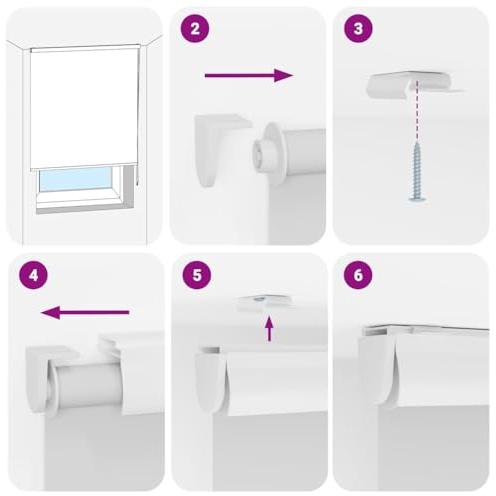 2

3

4

5

6