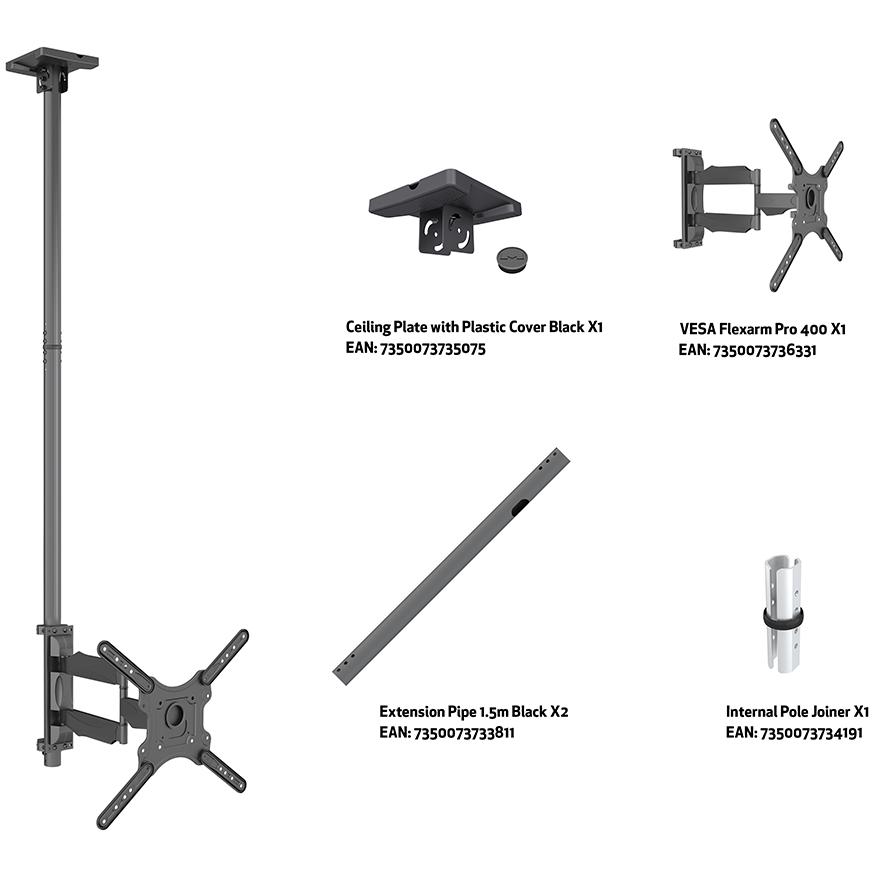 Ceiling Plate with Plastic Cover Black X1
EAN: 7350073735075

VESA Flexarm Pro 400 X1
EAN: 7350073736331

Extension Pipe 1.5m Black X2
EAN: 7350073733811

Internal Pole Joiner X1
EAN: 7350073734191