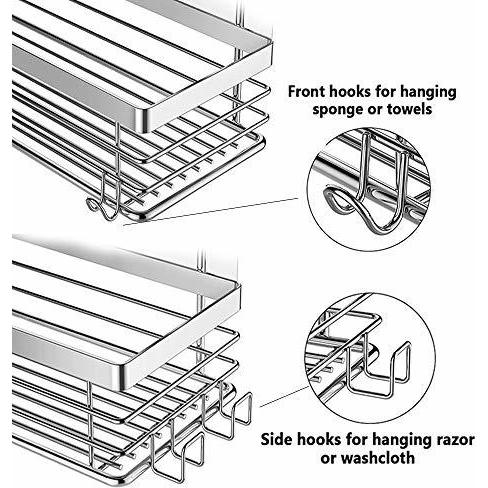 Front hooks for hanging sponge or towels

Side hooks for hanging razor or washcloth