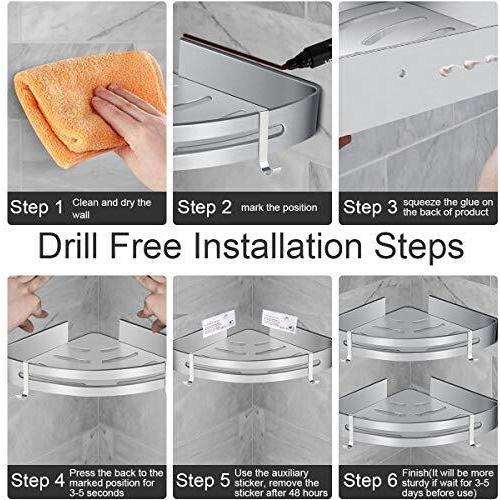 Step 1 Clean and dry the wall

Step 2 mark the position

Step 3 squeeze the glue on the back of product

Drill Free Installation Steps

Step 4 Press the back to the marked position for 3-5 seconds

Step 5 Use the auxiliary sticker, remove the sticker after 48 hours

Step 6 Finish(It will be more sturdy if wait for 3-5 days before use)