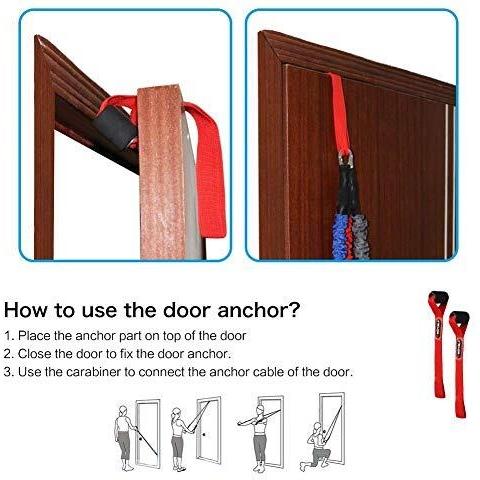 How to use the door anchor?

1. Place the anchor part on top of the door
2. Close the door to fix the door anchor.
3. Use the carabiner to connect the anchor cable of the door.