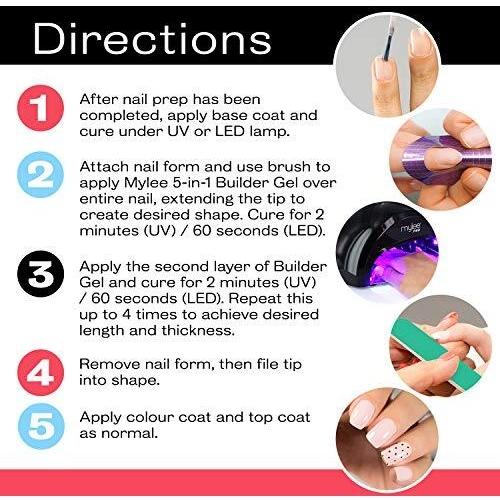 Directions

1 After nail prep has been completed, apply base coat and cure under UV or LED lamp.

2 Attach nail form and use brush to apply Mylee 5-in-1 Builder Gel over entire nail, extending the tip to create desired shape. Cure for 2 minutes (UV) / 60 seconds (LED).

mylee

3 Apply the second layer of Builder Gel and cure for 2 minutes (UV) / 60 seconds (LED). Repeat this up to 4 times to achieve desired length and thickness.

4 Remove nail form, then file tip into shape.

5 Apply colour coat and top coat as normal.