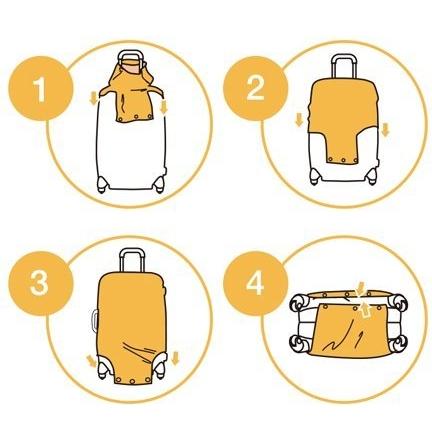 1

2

3

4