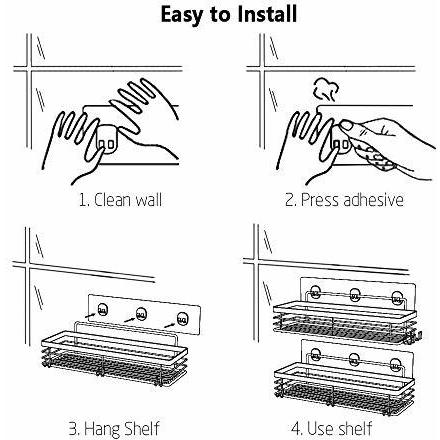 Easy to Install

1. Clean wall

2. Press adhesive

3. Hang Shelf

4. Use shelf