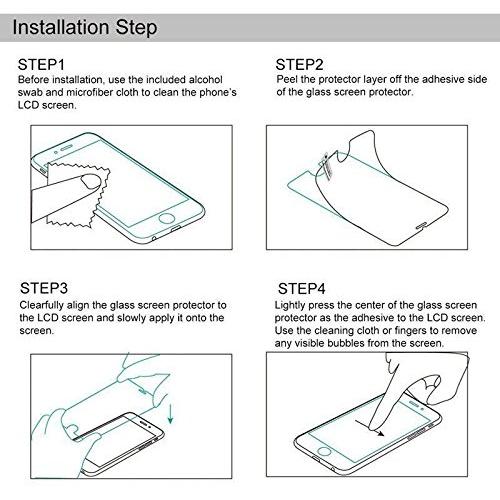 Installation Step

STEP1
Before installation, use the included alcohol swab and microfiber cloth to clean the phone's LCD screen.

STEP2
Peel the protector layer off the adhesive side of the glass screen protector.

STEP3
Clearfully align the glass screen protector to the LCD screen and slowly apply it onto the screen.

STEP4
Lightly press the center of the glass screen protector as the adhesive to the LCD screen. Use the cleaning cloth or fingers to remove any visible bubbles from the screen.