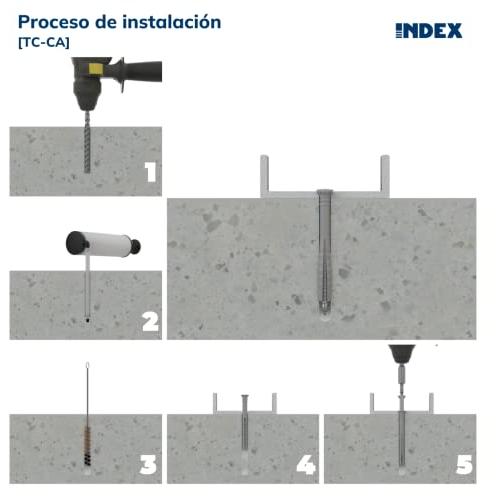 Proceso de instalación
[TC-CA]

INDEX

1

2

3

4

5