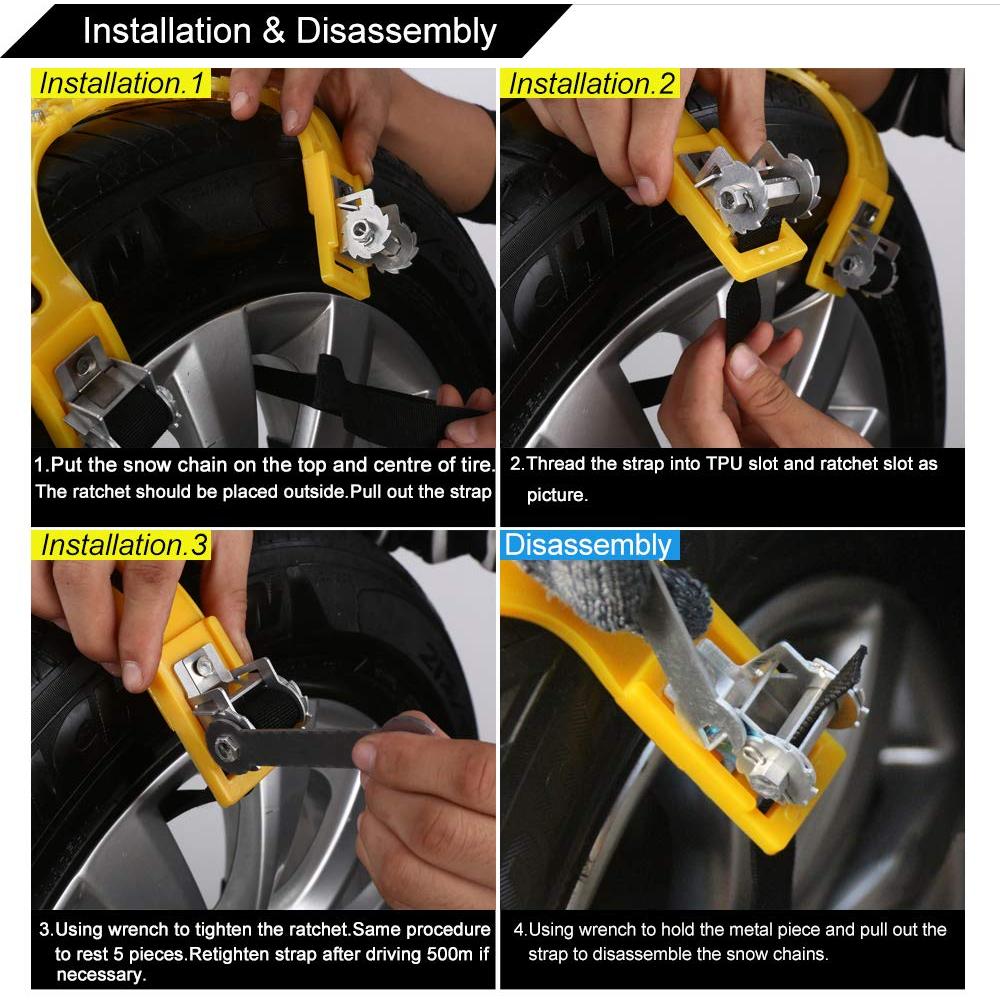 Installation & Disassembly

Installation.1

1.Put the snow chain on the top and centre of tire. The ratchet should be placed outside.Pull out the strap

Installation.2

2.Thread the strap into TPU slot and ratchet slot as picture.

Installation.3

3.Using wrench to tighten the ratchet.Same procedure to rest 5 pieces.Retighten strap after driving 500m if necessary.

Disassembly

4.Using wrench to hold the metal piece and pull out the strap to disassemble the snow chains.