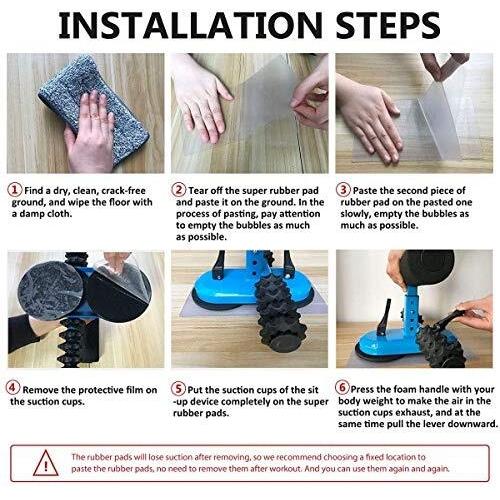 INSTALLATION STEPS

① Find a dry, clean, crack-free ground, and wipe the floor with a damp cloth.

② Tear off the super rubber pad and paste it on the ground. In the process of pasting, pay attention to empty the bubbles as much as possible.

③ Paste the second piece of rubber pad on the pasted one slowly, empty the bubbles as much as possible.

④ Remove the protective film on the suction cups.

⑤ Put the suction cups of the sit -up device completely on the super rubber pads.

⑥ Press the foam handle with your body weight to make the air in the suction cups exhaust, and at the same time pull the lever downward.

!

The rubber pads will lose suction after removing, so we recommend choosing a fixed location to paste the rubber pads, no need to remove them after workout. And you can use them again and again.