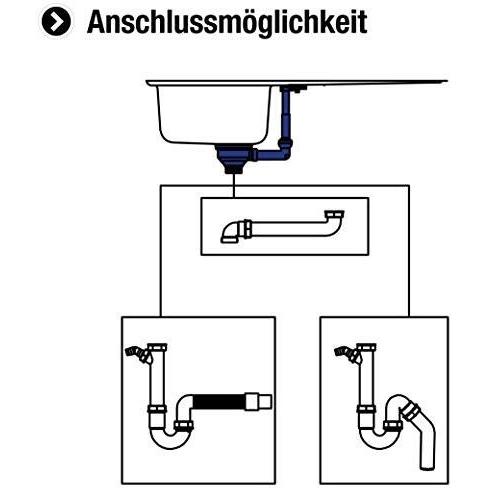 Anschlussmöglichkeit