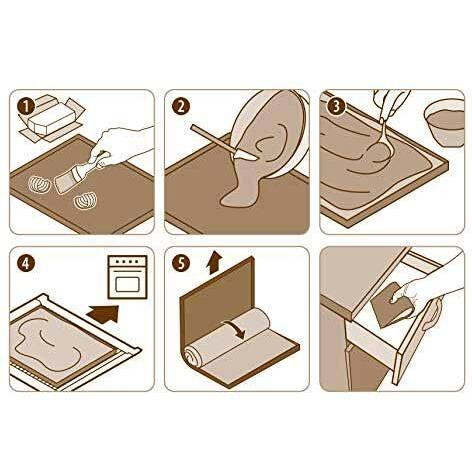 1

2

3

4

5