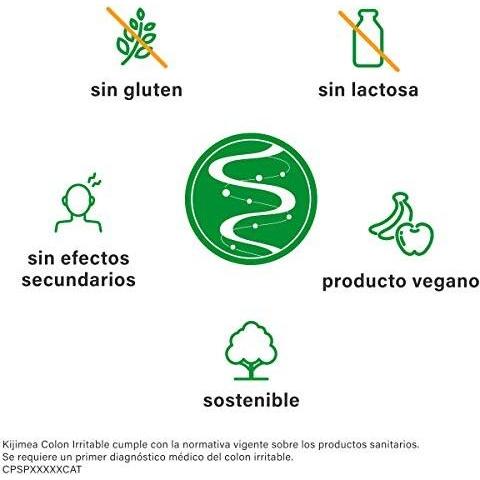 sin gluten

sin lactosa

sin efectos secundarios

producto vegano

sostenible

Kijimea Colon Irritable cumple con la normativa vigente sobre los productos sanitarios.
Se requiere un primer diagnóstico médico del colon irritable.
CPSPXXXXXCAT