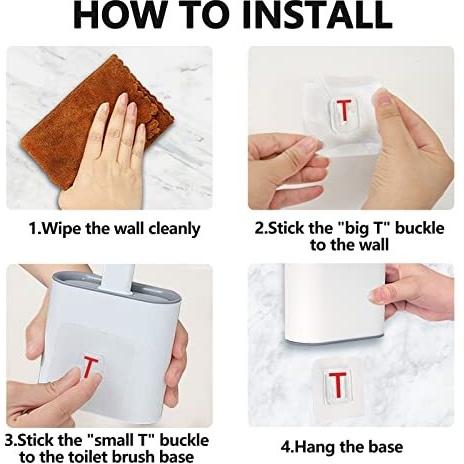 HOW TO INSTALL

1.Wipe the wall cleanly

T

2.Stick the "big T" buckle to the wall

T

3.Stick the "small T" buckle to the toilet brush base

T

4.Hang the base