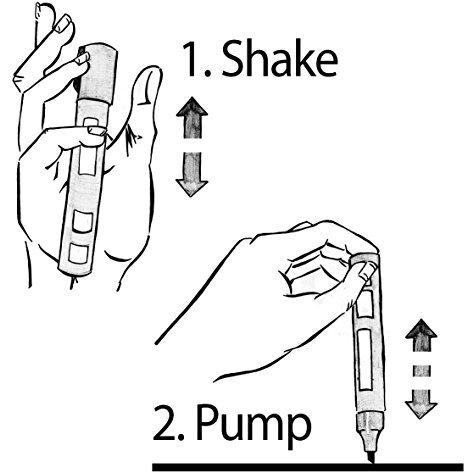 1. Shake

2. Pump