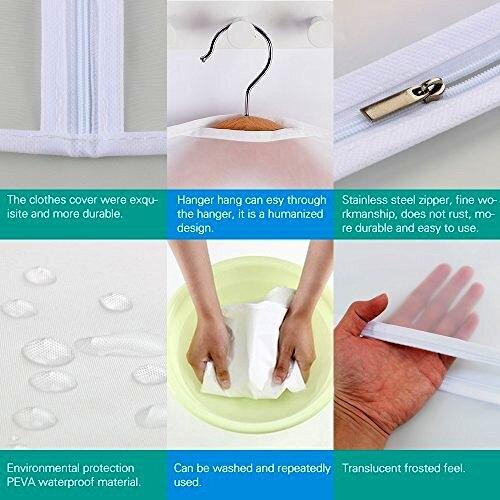 The clothes cover were exquisite and more durable.

Hanger hang can esy through the hanger, it is a humanized design.

Stainless steel zipper, fine workmanship, does not rust, more durable and easy to use.

Environmental protection PEVA waterproof material.

Can be washed and repeatedly used.

Translucent frosted feel.