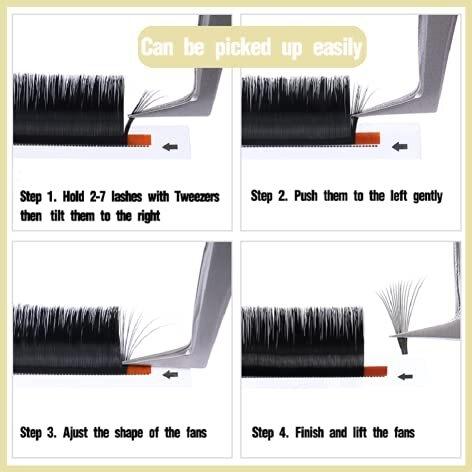 Can be picked up easily

Step 1. Hold 2-7 lashes with Tweezers then tilt them to the right

Step 2. Push them to the left gently

Step 3. Ajust the shape of the fans

Step 4. Finish and lift the fans