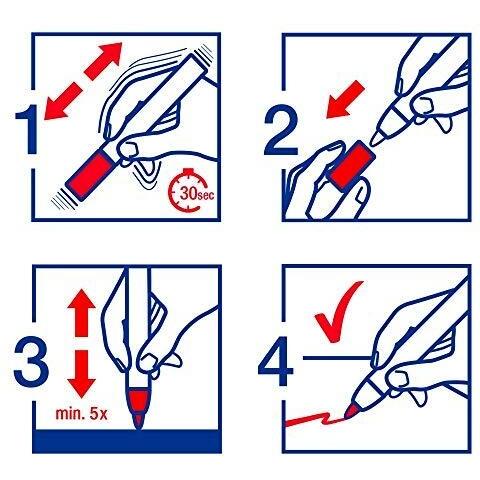 1
30sec
2
3
min. 5x
4