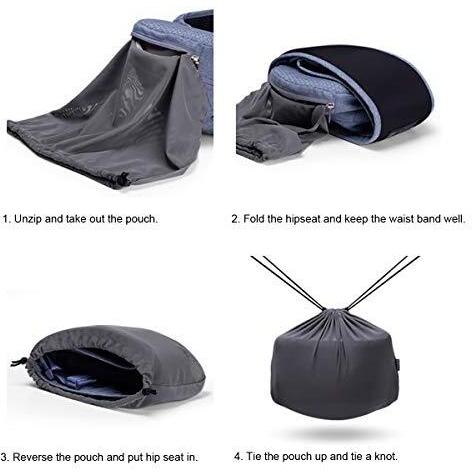 1. Unzip and take out the pouch.

2. Fold the hipseat and keep the waist band well.

3. Reverse the pouch and put hip seat in.

4. Tie the pouch up and tie a knot.