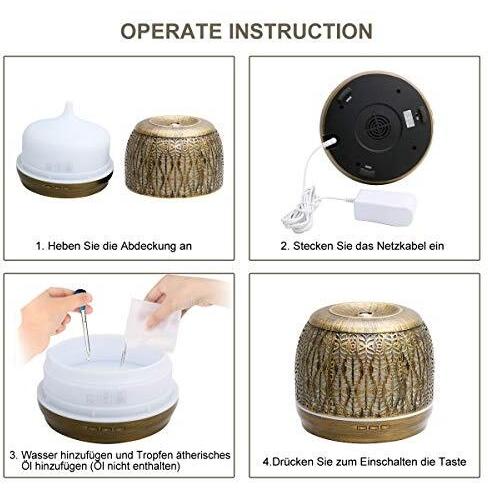 OPERATE INSTRUCTION

1. Heben Sie die Abdeckung an

2. Stecken Sie das Netzkabel ein

3. Wasser hinzufügen und Tropfen ätherisches Öl hinzufügen (Öl nicht enthalten)

4.Drücken Sie zum Einschalten die Taste