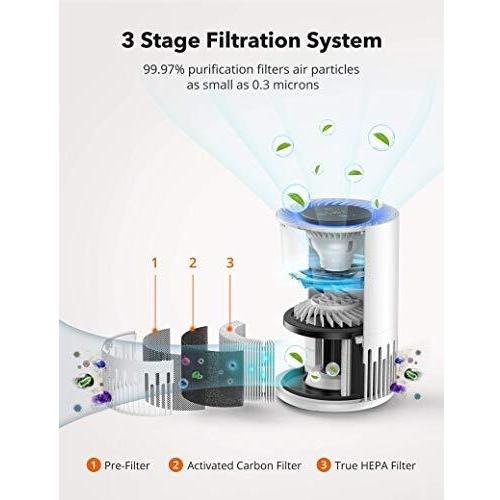 3 Stage Filtration System

99.97% purification filters air particles as small as 0.3 microns

1 2 3

1 Pre-Filter 2 Activated Carbon Filter 3 True HEPA Filter