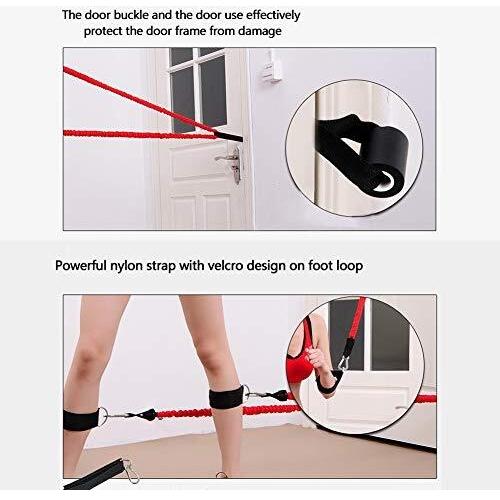 The door buckle and the door use effectively protect the door frame from damage

Powerful nylon strap with velcro design on foot loop