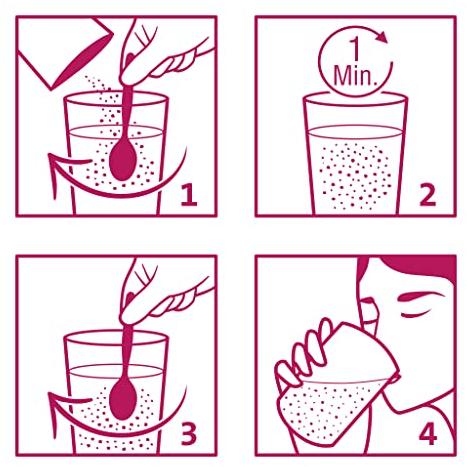 1

1 Min.

2

3

4