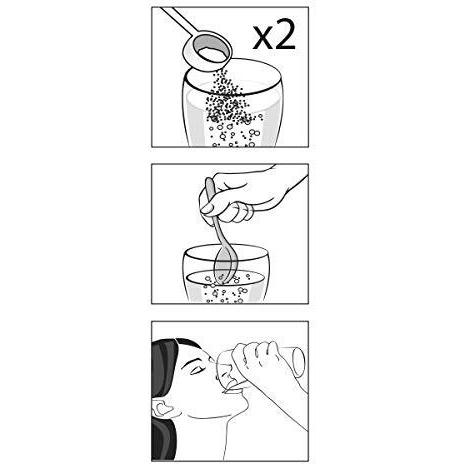 x2