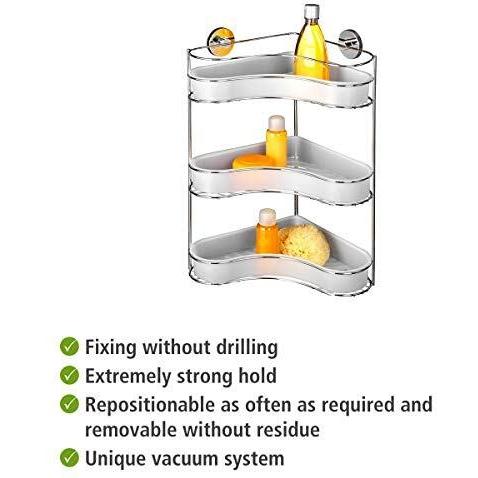 Fixing without drilling
Extremely strong hold
Repositionable as often as required and removable without residue
Unique vacuum system