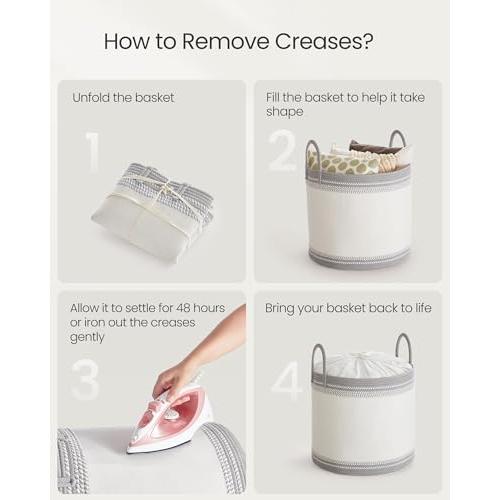 How to Remove Creases?

Unfold the basket

1

Fill the basket to help it take shape

2

Allow it to settle for 48 hours or iron out the creases gently

3

Bring your basket back to life

4