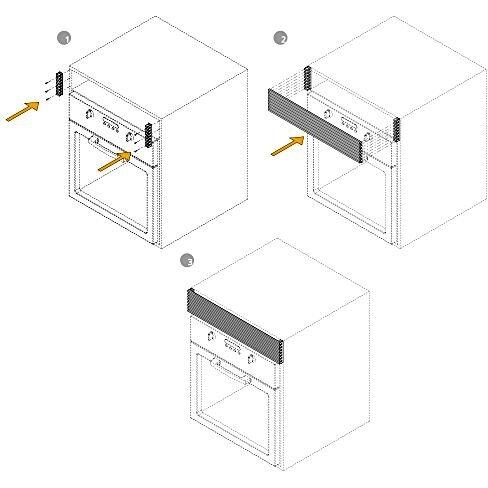 1

2

3