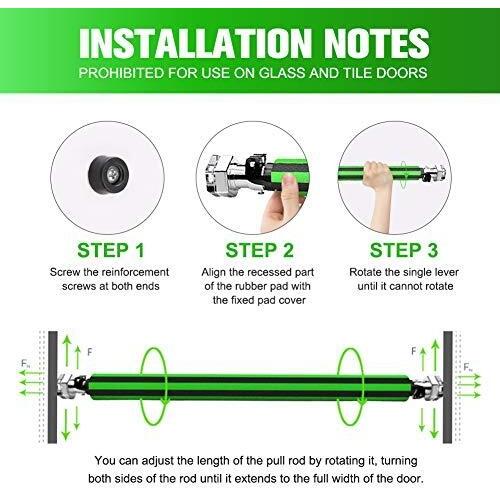 INSTALLATION NOTES

PROHIBITED FOR USE ON GLASS AND TILE DOORS

STEP 1

Screw the reinforcement screws at both ends

STEP 2

Align the recessed part of the rubber pad with the fixed pad cover

STEP 3

Rotate the single lever until it cannot rotate

$F_N$

F

F

$F_N$

You can adjust the length of the pull rod by rotating it, turning both sides of the rod until it extends to the full width of the door.