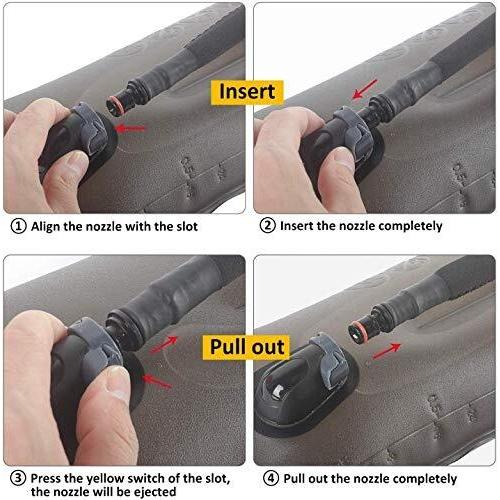 Insert

① Align the nozzle with the slot

② Insert the nozzle completely

Pull out

③ Press the yellow switch of the slot, the nozzle will be ejected

④ Pull out the nozzle completely