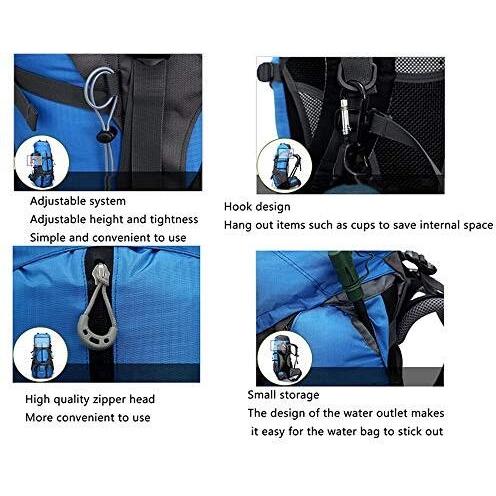 Adjustable system
Adjustable height and tightness
Simple and convenient to use

Hook design
Hang out items such as cups to save internal space

High quality zipper head
More convenient to use

Small storage
The design of the water outlet makes it easy for the water bag to stick out