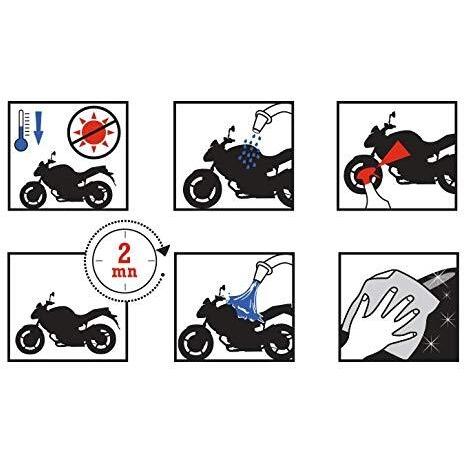 2
mn