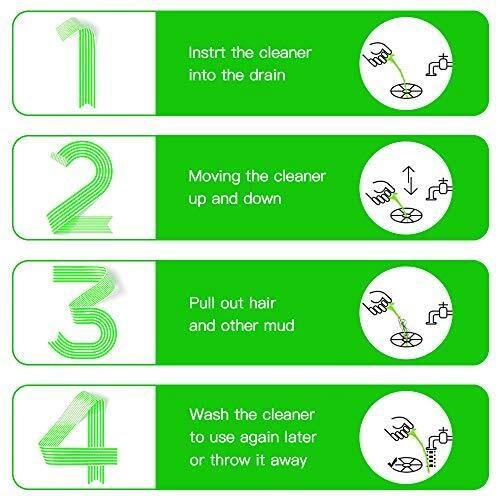 1

Instrt the cleaner into the drain

2

Moving the cleaner up and down

3

Pull out hair and other mud

4

Wash the cleaner to use again later or throw it away