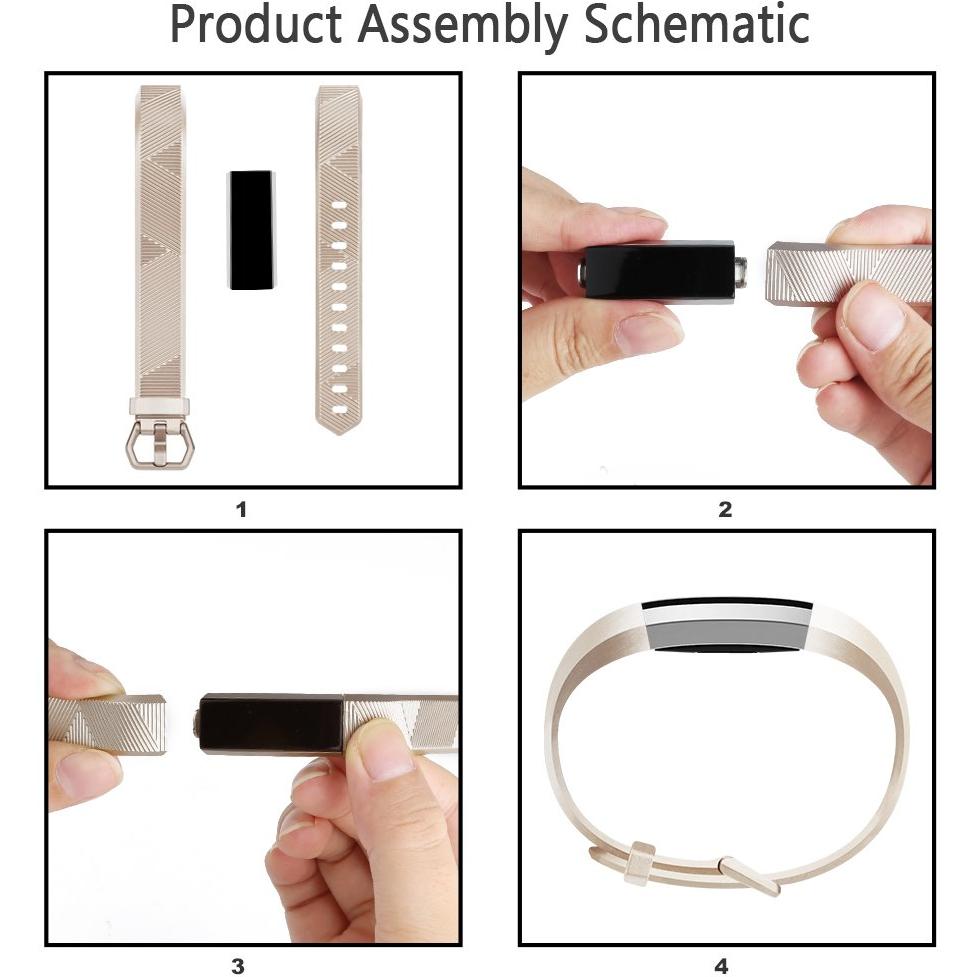 Product Assembly Schematic

1

2

3

4