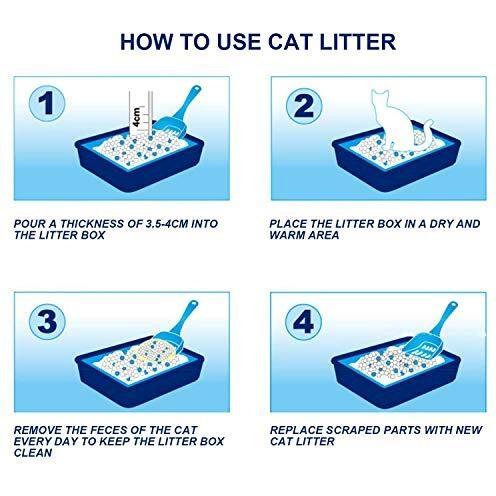 HOW TO USE CAT LITTER

1

4cm

POUR A THICKNESS OF 3.5-4CM INTO THE LITTER BOX

2

PLACE THE LITTER BOX IN A DRY AND WARM AREA

3

REMOVE THE FECES OF THE CAT EVERY DAY TO KEEP THE LITTER BOX CLEAN

4

REPLACE SCRAPED PARTS WITH NEW CAT LITTER