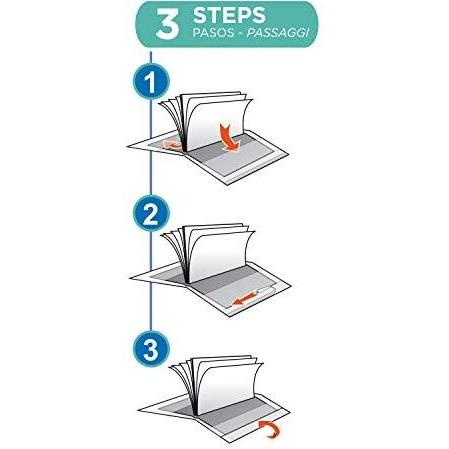 3 STEPS
PASOS - PASSAGGI

1

2

3