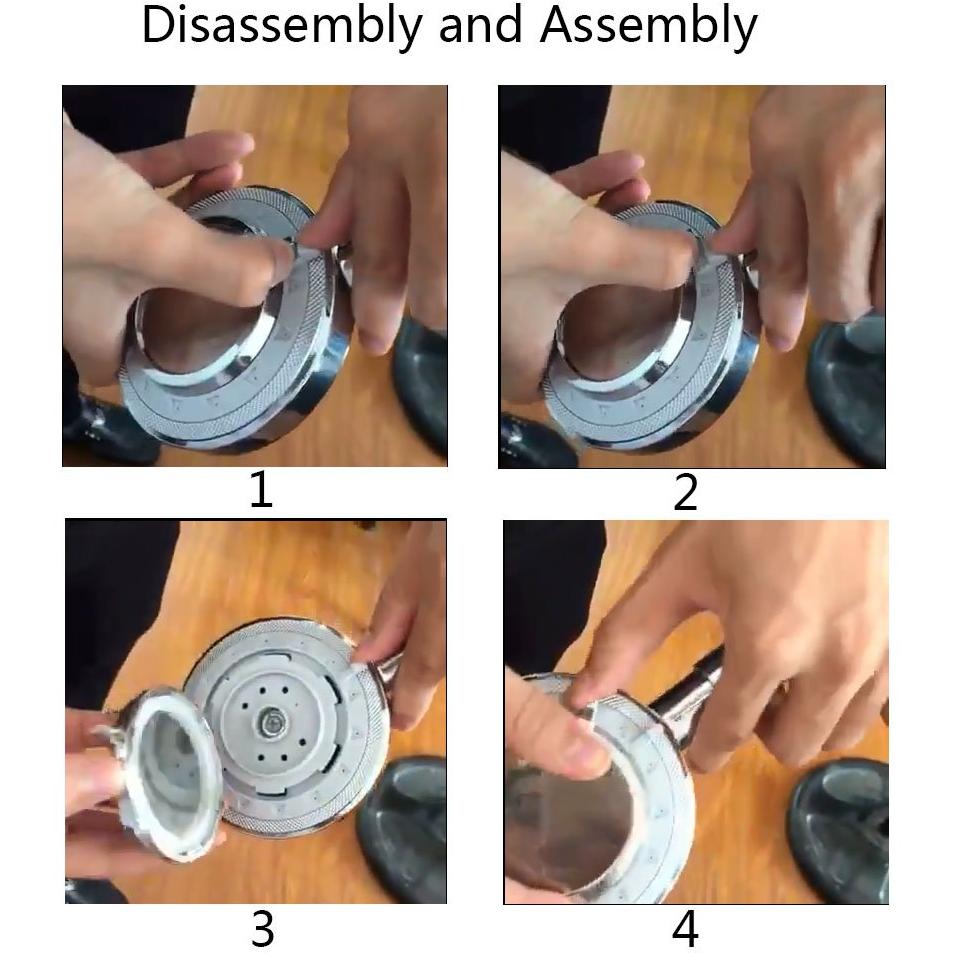 Disassembly and Assembly

1

2

3

4