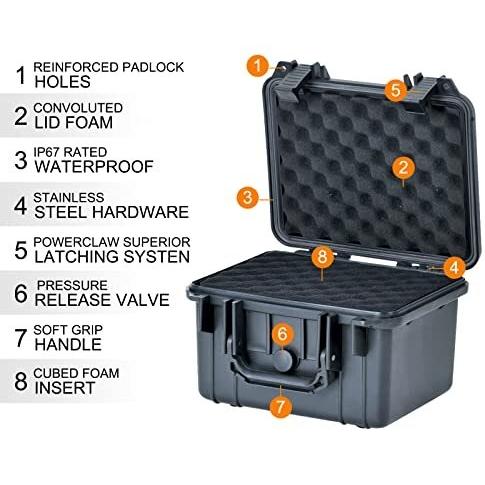 1 REINFORCED PADLOCK HOLES

2 CONVOLUTED LID FOAM

3 IP67 RATED WATERPROOF

4 STAINLESS STEEL HARDWARE

5 POWERCLAW SUPERIOR LATCHING SYSTEN

6 PRESSURE RELEASE VALVE

7 SOFT GRIP HANDLE

8 CUBED FOAM INSERT

1

5

2

3

8

4

6

7